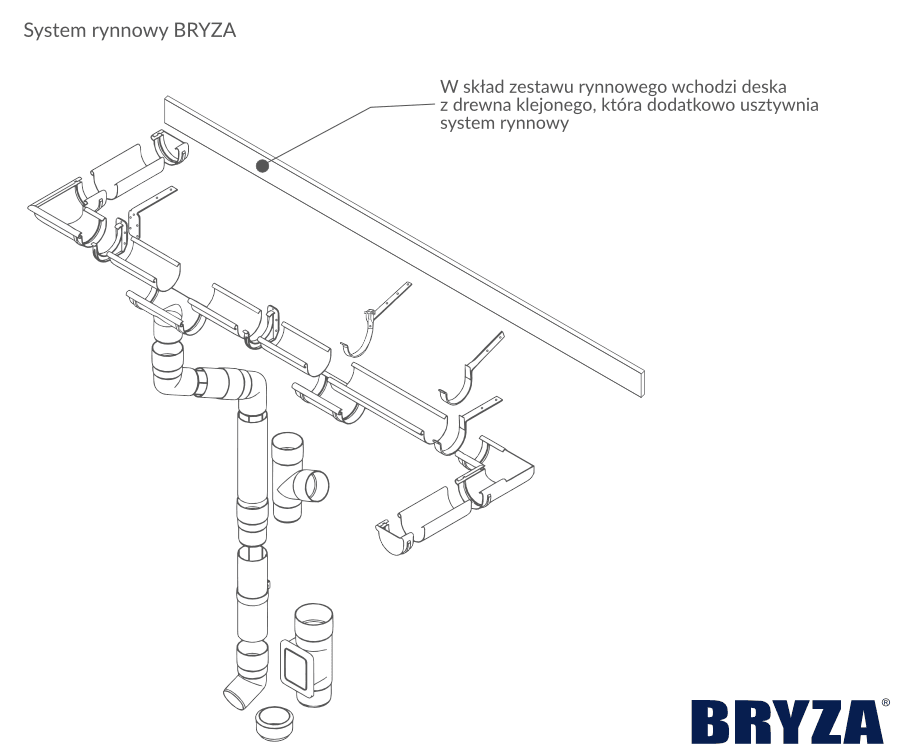 System rynnowy BRYZA

W skład zestawu rynnowego wchodzi deska z drewna klejonego, która dodatkowo usztywnia system rynnowy

BRYZA®